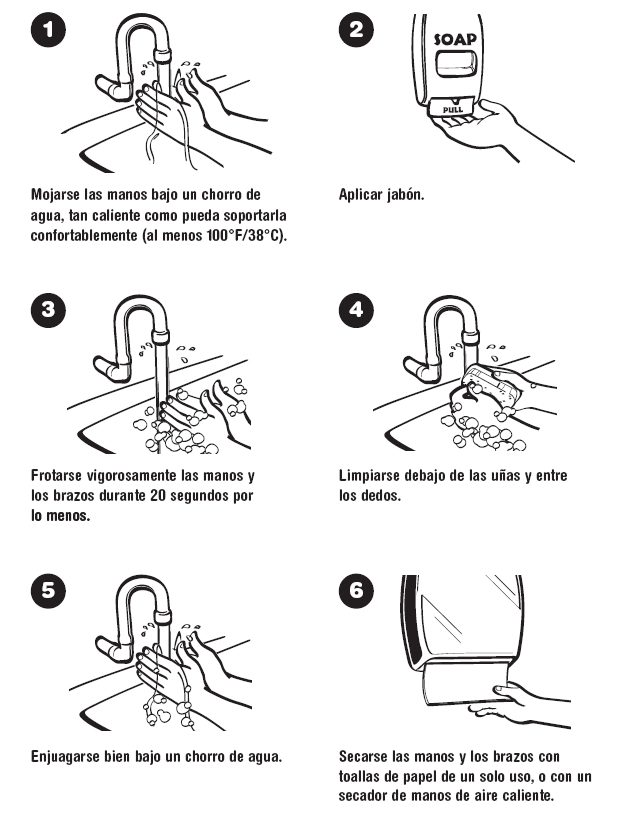 1

Mojarse las manos bajo un chorro de agua, tan caliente como pueda soportarla confortablemente (al menos 100°F/38°C).

2

SOAP

PULL

Aplicar jabón.

3

Frotarse vigorosamente las manos y los brazos durante 20 segundos por lo menos.

4

Limpiarse debajo de las uñas y entre los dedos.

5

Enjuagarse bien bajo un chorro de agua.

6

Secarse las manos y los brazos con toallas de papel de un solo uso, o con un secador de manos de aire caliente.